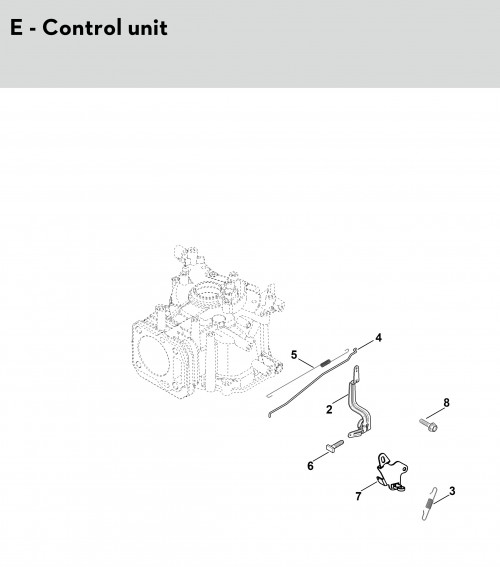 E - Control unit

4
5
2
8
6
7
3